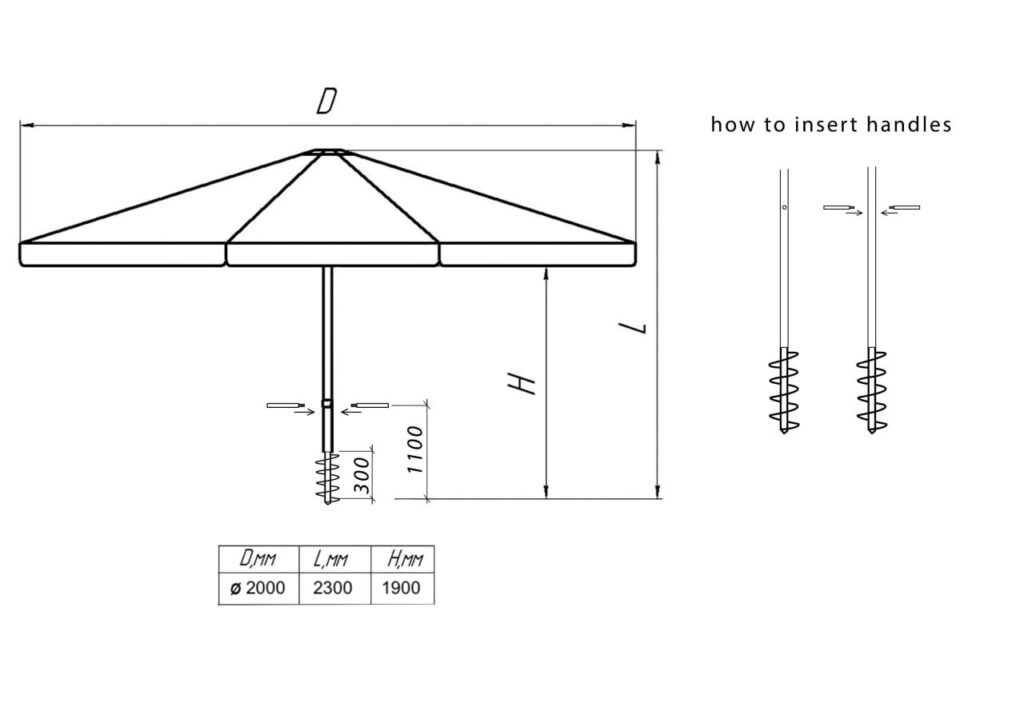 D

how to insert handles

L

H

1100

300

| D,мм | L,мм | H,мм |
|---|---|---|
| ø 2000 | 2300 | 1900 |