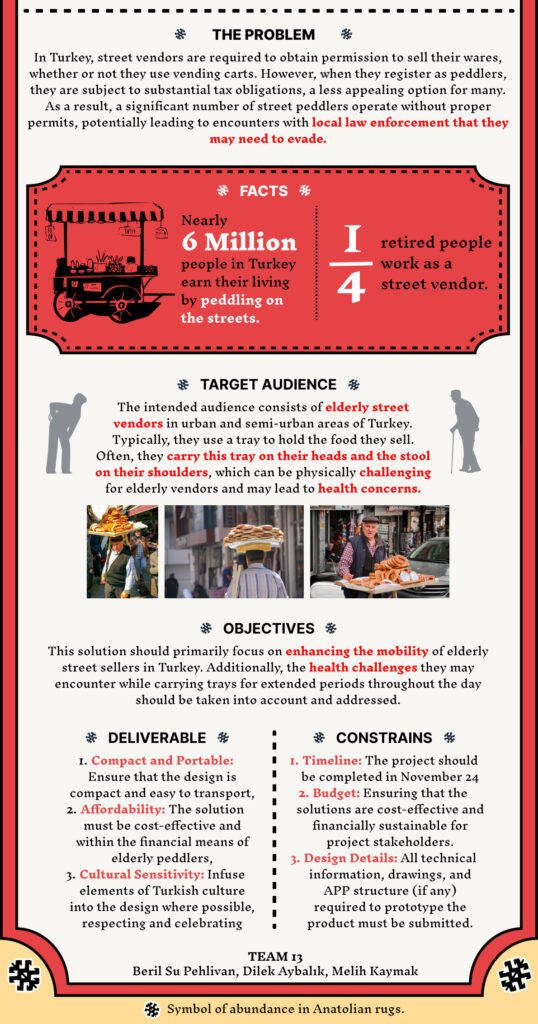 THE PROBLEM

In Turkey, street vendors are required to obtain permission to sell their wares, whether or not they use vending carts. However, when they register as peddlers, they are subject to substantial tax obligations, a less appealing option for many. As a result, a significant number of street peddlers operate without proper permits, potentially leading to encounters with local law enforcement that they may need to evade.

FACTS

Nearly 6 Million people in Turkey earn their living by peddling on the streets.

$\frac{1}{4}$ retired people work as a street vendor.

TARGET AUDIENCE

The intended audience consists of elderly street vendors in urban and semi-urban areas of Turkey. Typically, they use a tray to hold the food they sell. Often, they carry this tray on their heads and the stool on their shoulders, which can be physically challenging for elderly vendors and may lead to health concerns.

OBJECTIVES

This solution should primarily focus on enhancing the mobility of elderly street sellers in Turkey. Additionally, the health challenges they may encounter while carrying trays for extended periods throughout the day should be taken into account and addressed.

DELIVERABLE

1. Compact and Portable: Ensure that the design is compact and easy to transport,
2. Affordability: The solution must be cost-effective and within the financial means of elderly peddlers,
3. Cultural Sensitivity: Infuse elements of Turkish culture into the design where possible, respecting and celebrating

CONSTRAINS

1. Timeline: The project should be completed in November 24
2. Budget: Ensuring that the solutions are cost-effective and financially sustainable for project stakeholders.
3. Design Details: All technical information, drawings, and APP structure (if any) required to prototype the product must be submitted.

TEAM 13
Beril Su Pehlivan, Dilek Aybalık, Melih Kaymak

Symbol of abundance in Anatolian rugs.